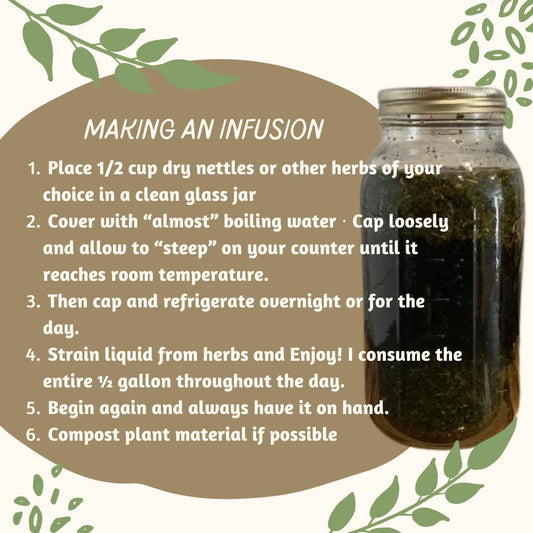 MAKING AN INFUSION

1. Place 1/2 cup dry nettles or other herbs of your choice in a clean glass jar
2. Cover with “almost” boiling water · Cap loosely and allow to “steep” on your counter until it reaches room temperature.
3. Then cap and refrigerate overnight or for the day.
4. Strain liquid from herbs and Enjoy! I consume the entire ½ gallon throughout the day.
5. Begin again and always have it on hand.
6. Compost plant material if possible