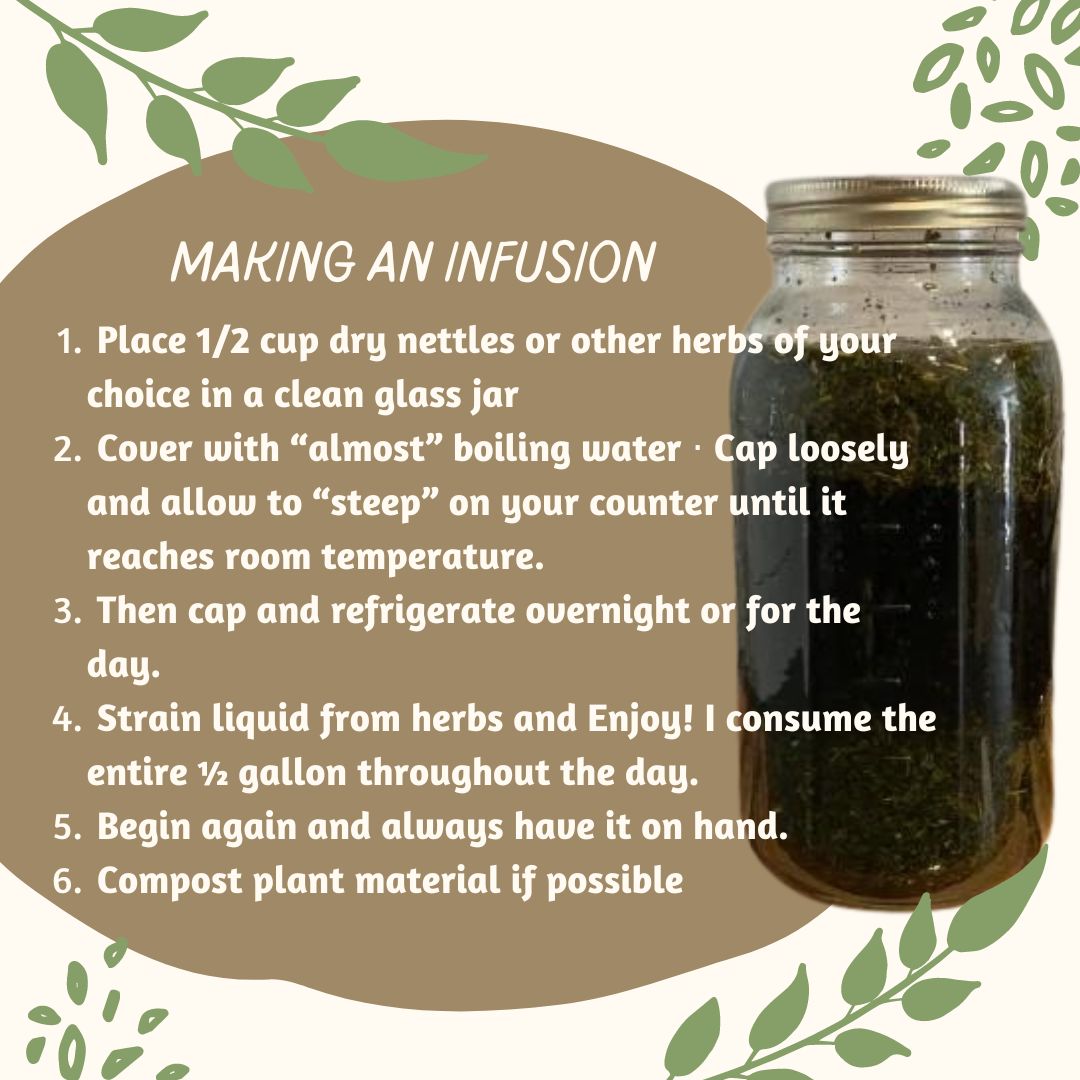 MAKING AN INFUSION

1. Place 1/2 cup dry nettles or other herbs of your choice in a clean glass jar
2. Cover with “almost” boiling water · Cap loosely and allow to “steep” on your counter until it reaches room temperature.
3. Then cap and refrigerate overnight or for the day.
4. Strain liquid from herbs and Enjoy! I consume the entire ½ gallon throughout the day.
5. Begin again and always have it on hand.
6. Compost plant material if possible